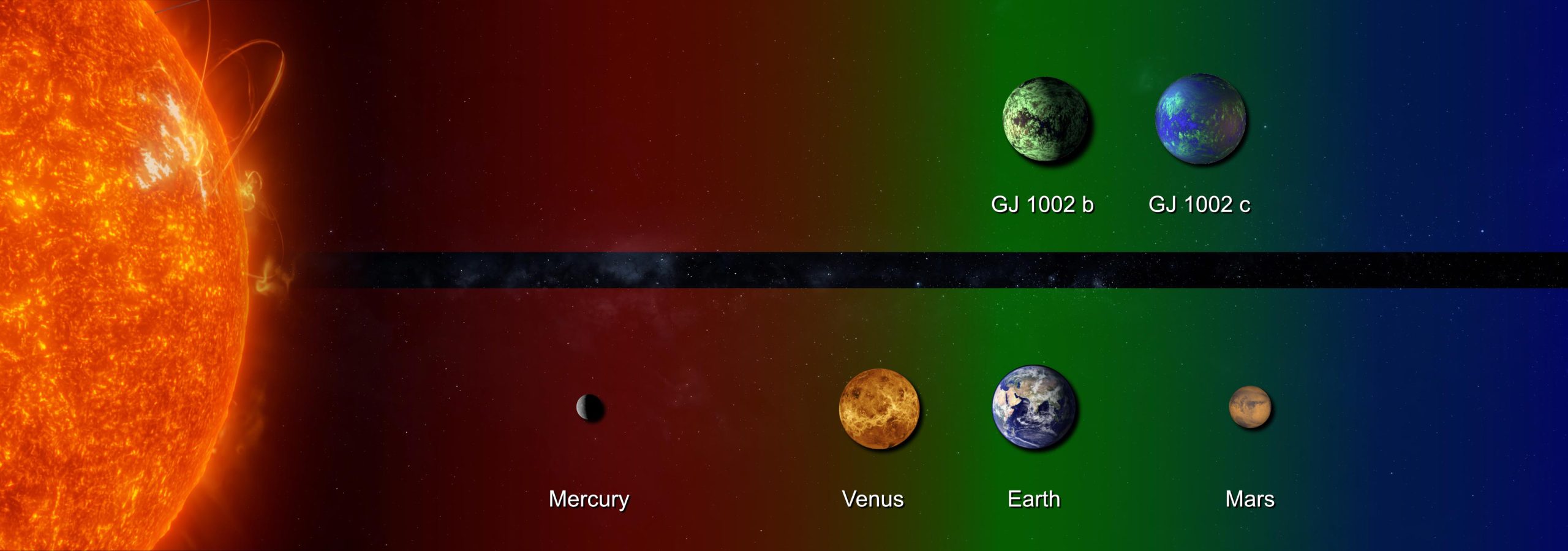 GJ 1002 b
GJ 1002 c

Mercury
Venus
Earth
Mars